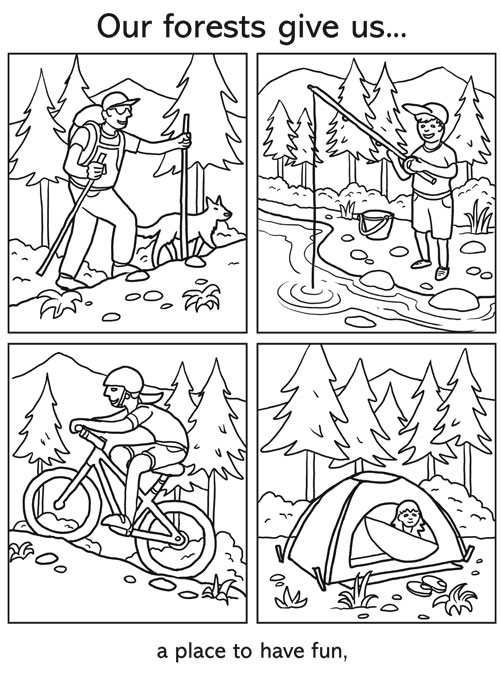 Our forests give us...

a place to have fun,